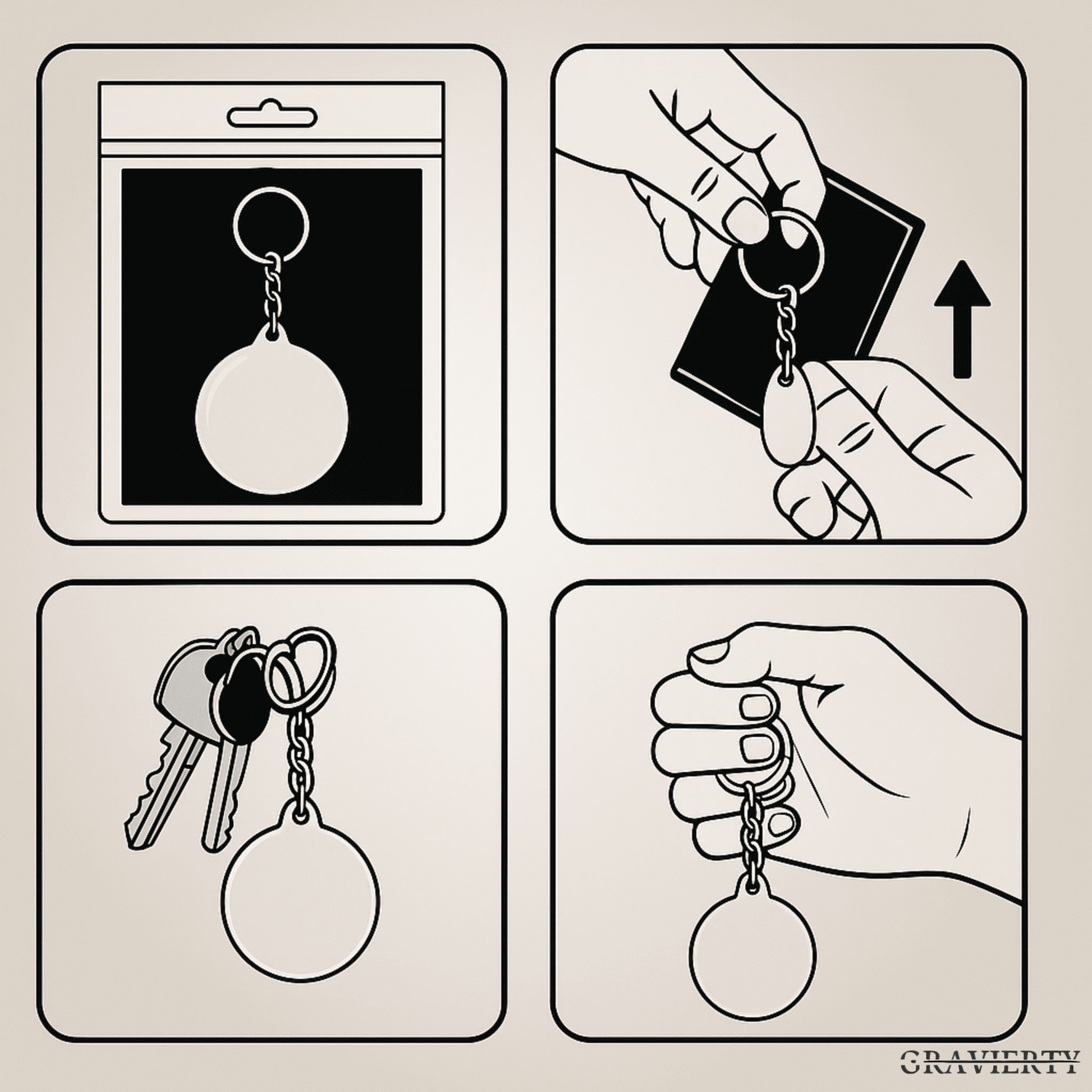 GRAVIERTY